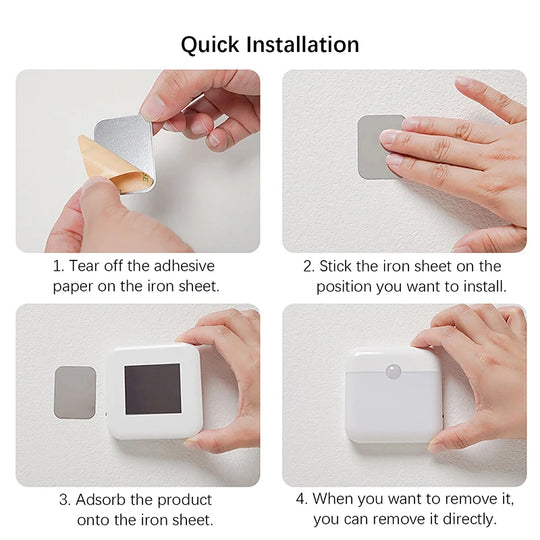 Quick Installation

1. Tear off the adhesive paper on the iron sheet.

2. Stick the iron sheet on the position you want to install.

3. Adsorb the product onto the iron sheet.

4. When you want to remove it, you can remove it directly.